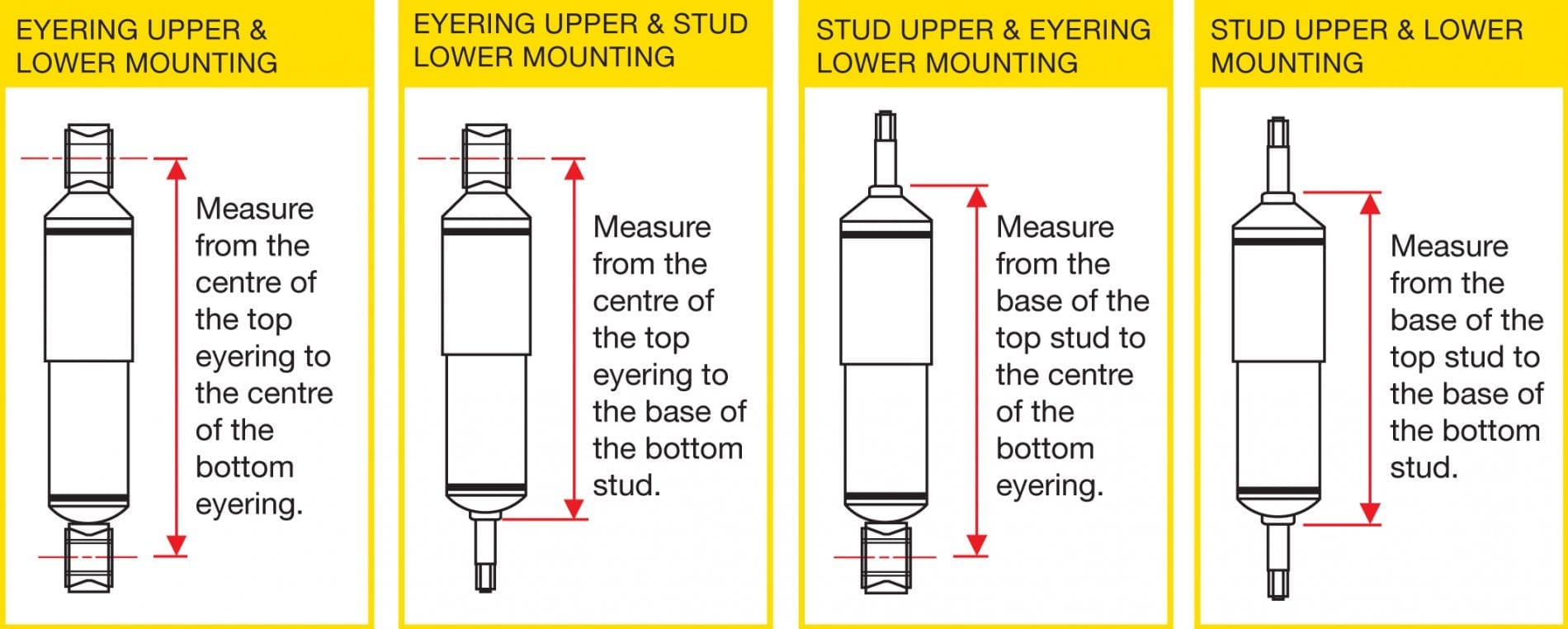 EYERING UPPER & LOWER MOUNTING

Measure from the centre of the top eyering to the centre of the bottom eyering.

EYERING UPPER & STUD LOWER MOUNTING

Measure from the centre of the top eyering to the base of the bottom stud.

STUD UPPER & EYERING LOWER MOUNTING

Measure from the base of the top stud to the centre of the bottom eyering.

STUD UPPER & LOWER MOUNTING

Measure from the base of the top stud to the base of the bottom stud.